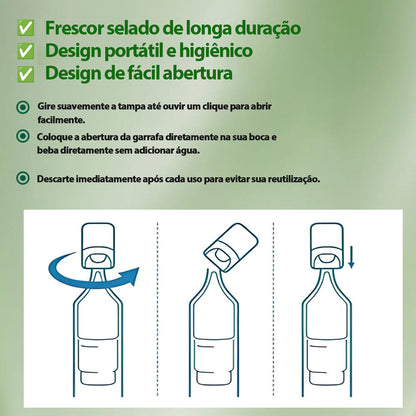 ✅ Frescor selado de longa duração
✅ Design portátil e higiênico
✅ Design de fácil abertura

Gire suavemente a tampa até ouvir um clique para abrir facilmente.

Coloque a abertura da garrafa diretamente na sua boca e beba diretamente sem adicionar água.

Descarte imediatamente após cada uso para evitar sua reutilização.